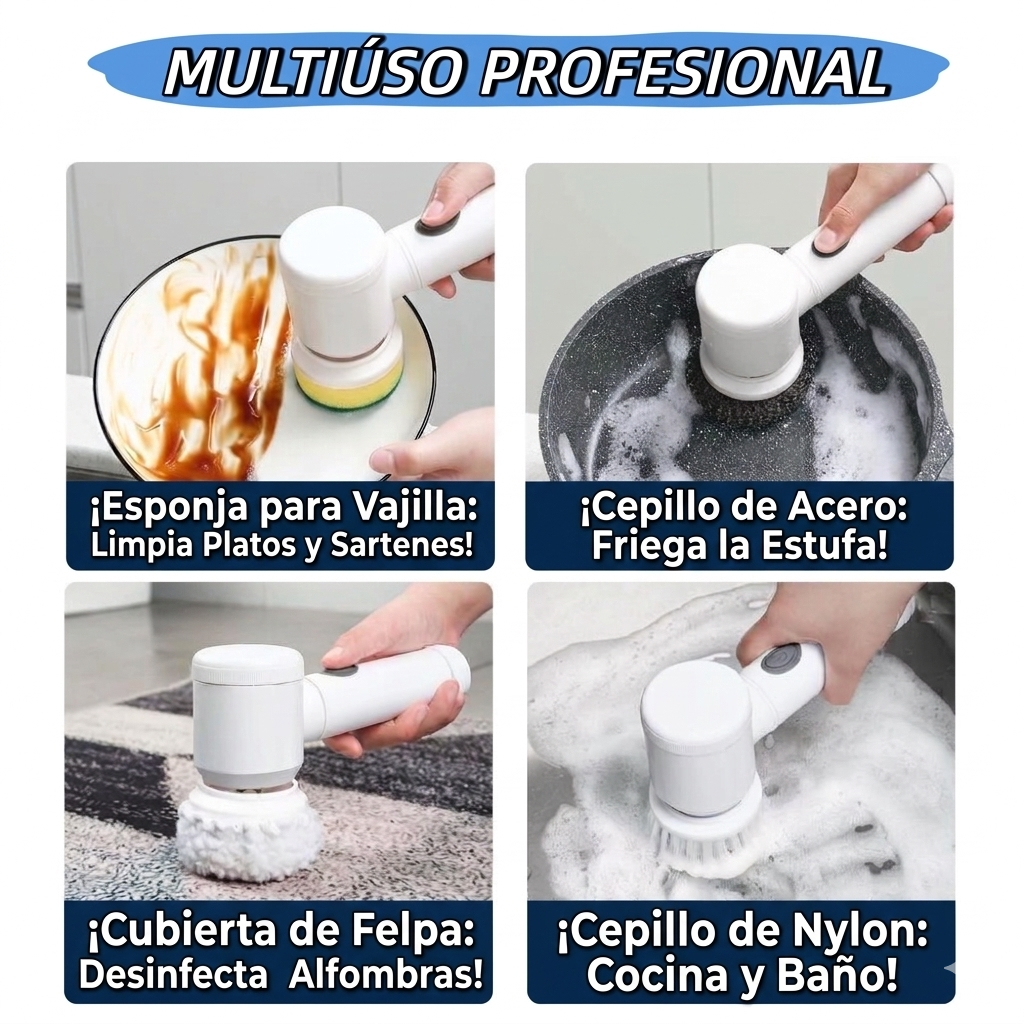 MULTIÚSO PROFESIONAL

¡Esponja para Vajilla:
Limpia Platos y Sartenes!

¡Cepillo de Acero:
Friega la Estufa!

¡Cubierta de Felpa:
Desinfecta Alfombras!

¡Cepillo de Nylon:
Cocina y Baño!