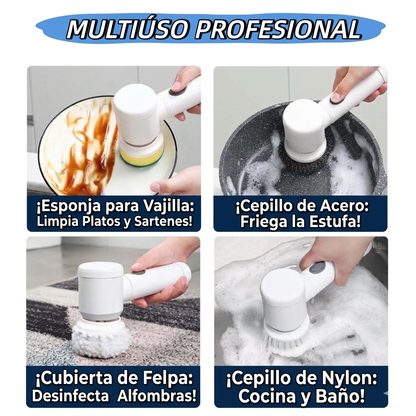 MULTIÚSO PROFESIONAL

¡Esponja para Vajilla: Limpia Platos y Sartenes!

¡Cepillo de Acero: Friega la Estufa!

¡Cubierta de Felpa: Desinfecta Alfombras!

¡Cepillo de Nylon: Cocina y Baño!